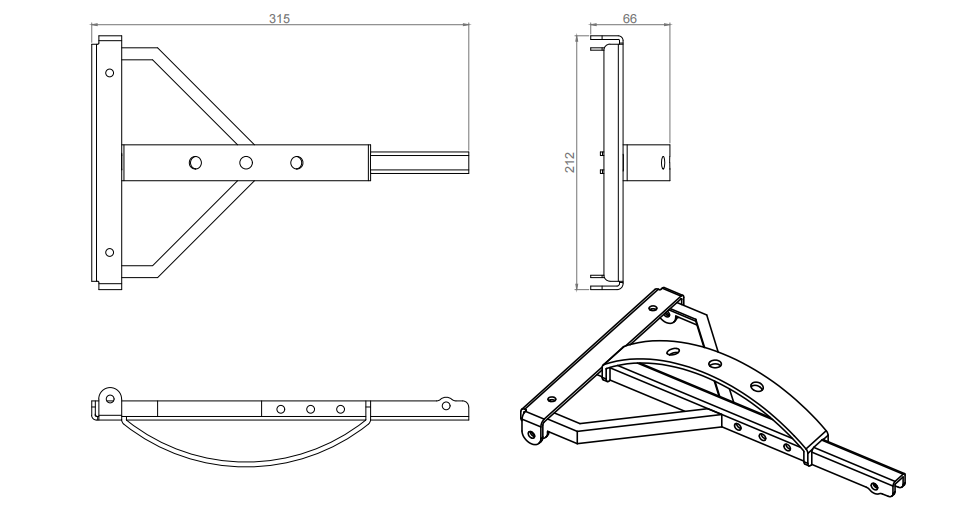 315

66

212