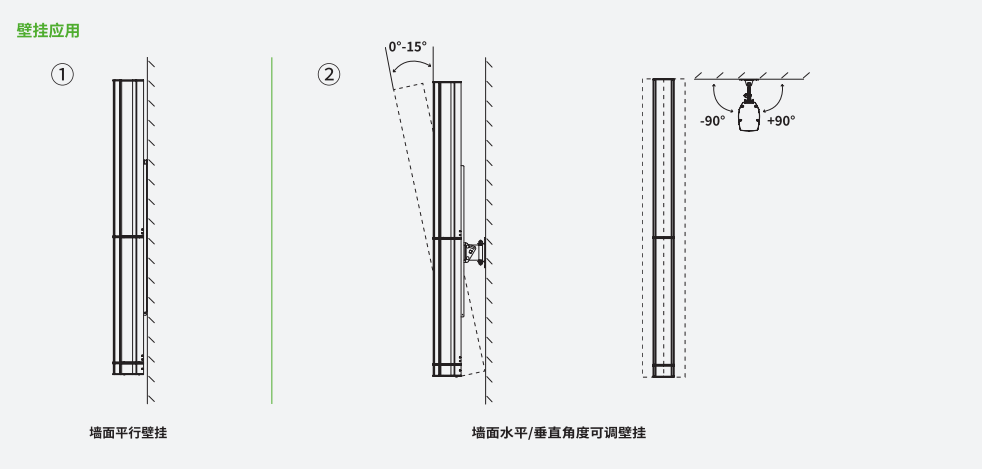 壁挂应用

①

②

0°-15°

-90°

+90°

墙面平行壁挂

墙面水平/垂直角度可调壁挂