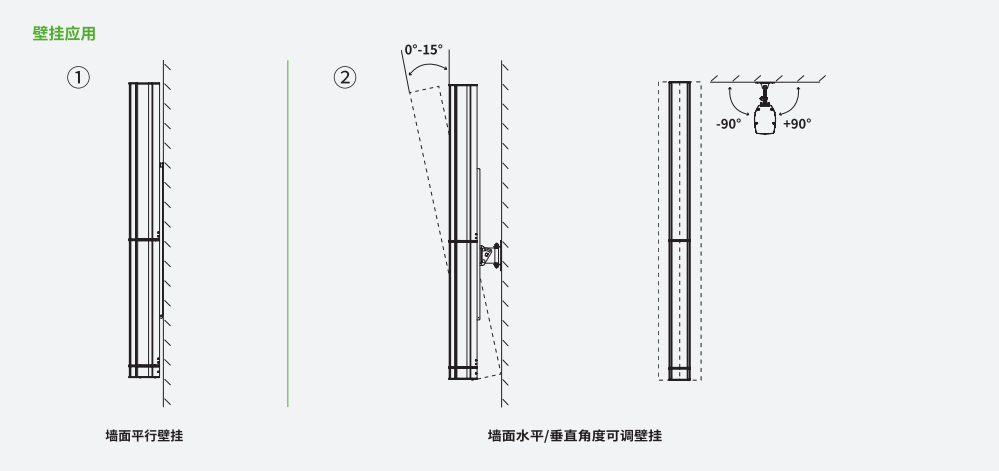 壁挂应用

①

②

0°-15°

-90°

+90°

墙面平行壁挂

墙面水平/垂直角度可调壁挂