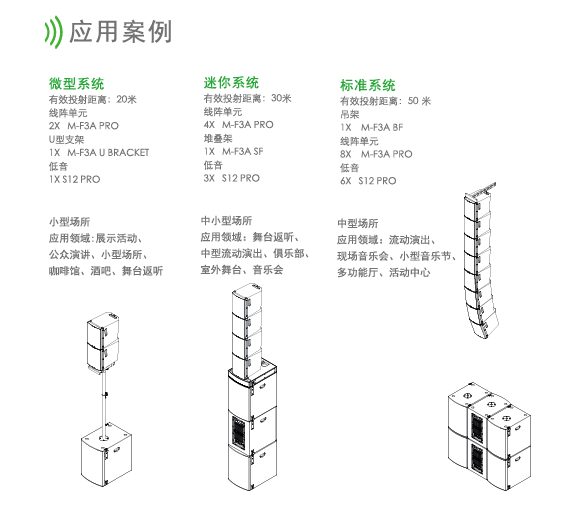 应用案例

微型系统
有效投射距离：20米
线阵单元
2X M-F3A PRO
U型支架
1X M-F3A U BRACKET
低音
1X S12 PRO

小型场所
应用领域：展示活动、公众演讲、小型场所、咖啡馆、酒吧、舞台返听

迷你系统
有效投射距离：30米
线阵单元
4X M-F3A PRO
堆叠架
1X M-F3A SF
低音
3X S12 PRO

中小型场所
应用领域：舞台返听、中型流动演出、俱乐部、室外舞台、音乐会

标准系统
有效投射距离：50 米
吊架
1X M-F3A BF
线阵单元
8X M-F3A PRO
低音
6X S12 PRO

中型场所
应用领域：流动演出、现场音乐会、小型音乐节、多功能厅、活动中心