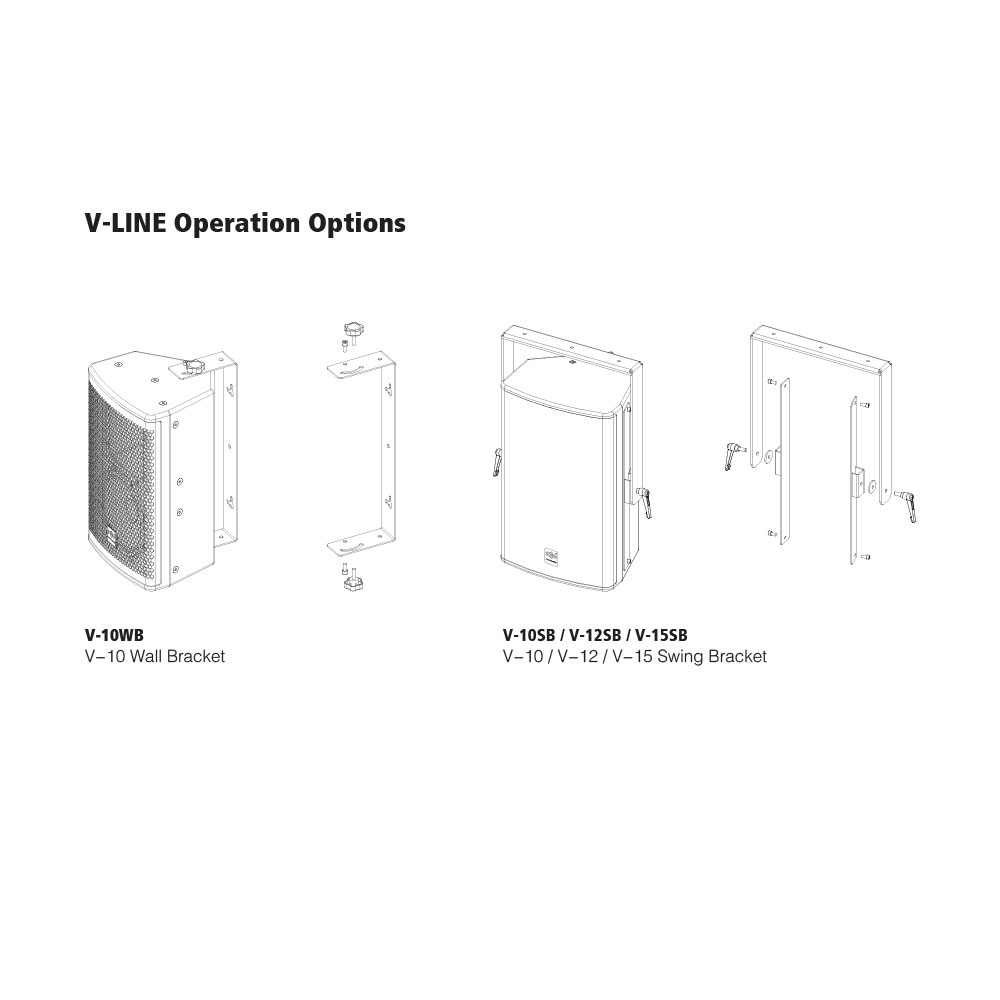 V-LINE Operation Options

V-10WB
V–10 Wall Bracket

V-10SB / V-12SB / V-15SB
V–10 / V–12 / V–15 Swing Bracket